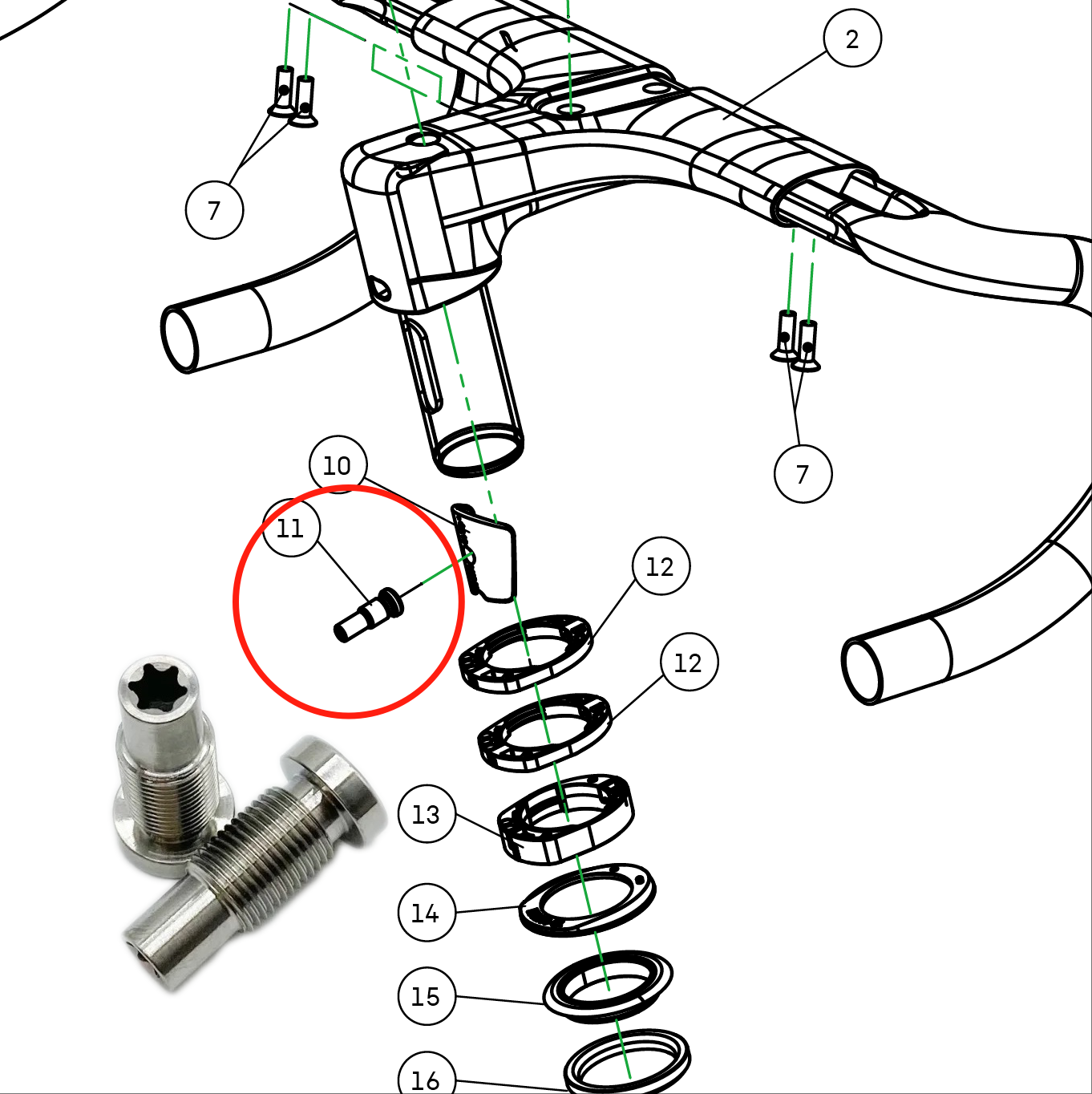 2
7
7
10
11
12
12
13
14
15
16