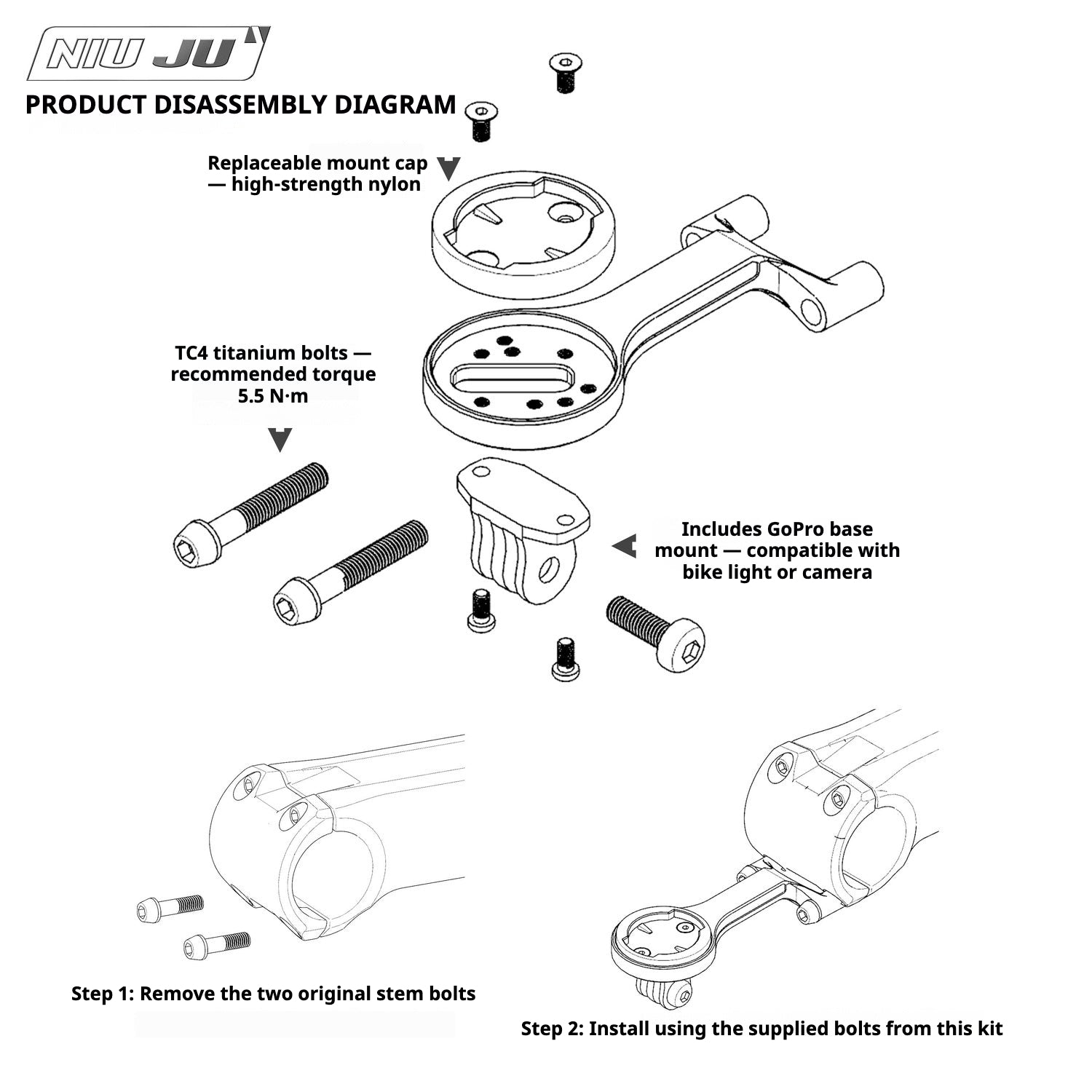 NIU JU

PRODUCT DISASSEMBLY DIAGRAM

Replaceable mount cap — high-strength nylon

TC4 titanium bolts — recommended torque 5.5 N·m

Includes GoPro base mount — compatible with bike light or camera

Step 1: Remove the two original stem bolts

Step 2: Install using the supplied bolts from this kit