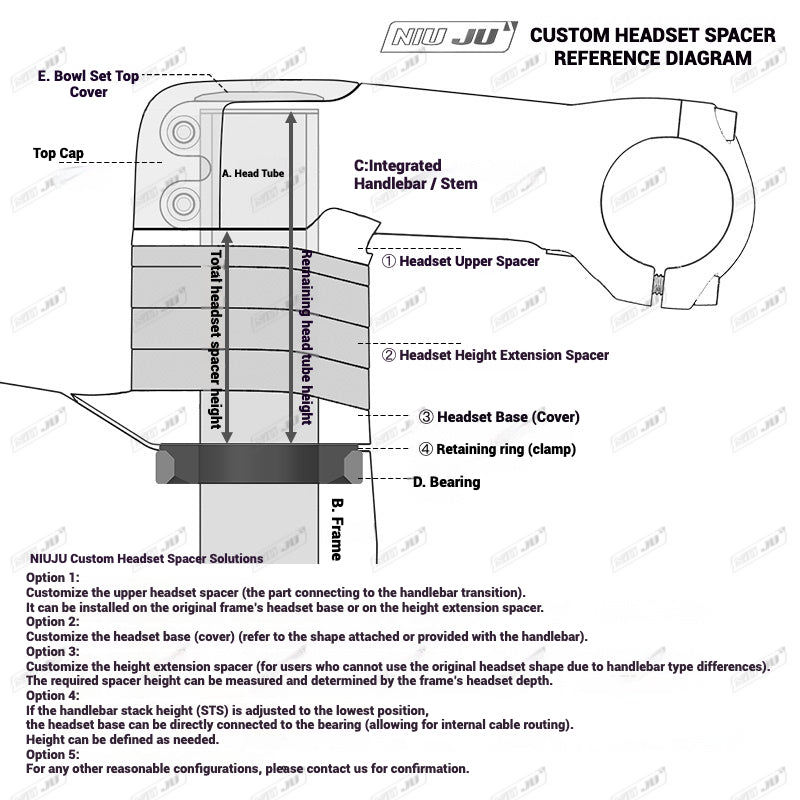 NIU JU

CUSTOM HEADSET SPACER REFERENCE DIAGRAM

E. Bowl Set Top Cover

Top Cap

A. Head Tube

C:Integrated Handlebar / Stem

Total headset spacer height

Remaining head tube height

① Headset Upper Spacer

② Headset Height Extension Spacer

③ Headset Base (Cover)

④ Retaining ring (clamp)

D. Bearing

B. Frame

NIUJU Custom Headset Spacer Solutions

Option 1:
Customize the upper headset spacer (the part connecting to the handlebar transition).
It can be installed on the original frame's headset base or on the height extension spacer.
Option 2:
Customize the headset base (cover) (refer to the shape attached or provided with the handlebar).
Option 3:
Customize the height extension spacer (for users who cannot use the original headset shape due to handlebar type differences).
The required spacer height can be measured and determined by the frame's headset depth.
Option 4:
If the handlebar stack height (STS) is adjusted to the lowest position,
the headset base can be directly connected to the bearing (allowing for internal cable routing).
Height can be defined as needed.
Option 5:
For any other reasonable configurations, please contact us for confirmation.