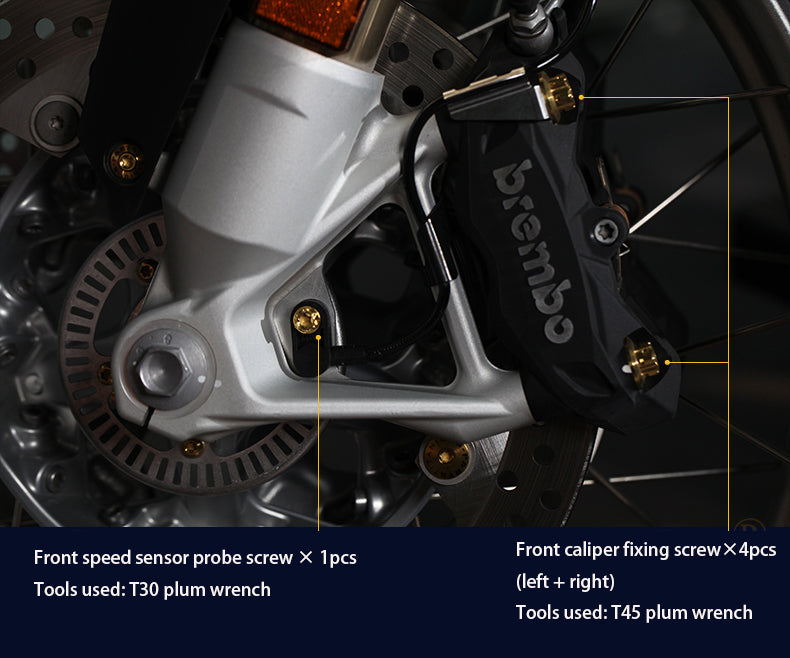 brembo

Front speed sensor probe screw × 1pcs
Tools used: T30 plum wrench

Front caliper fixing screw×4pcs (left + right)
Tools used: T45 plum wrench