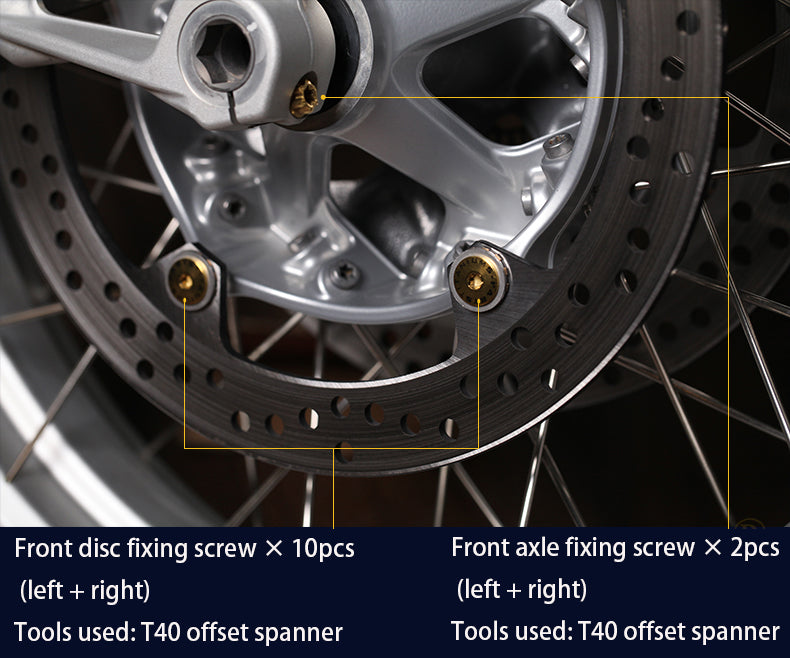 Front disc fixing screw × 10pcs
(left + right)
Tools used: T40 offset spanner

Front axle fixing screw × 2pcs
(left + right)
Tools used: T40 offset spanner