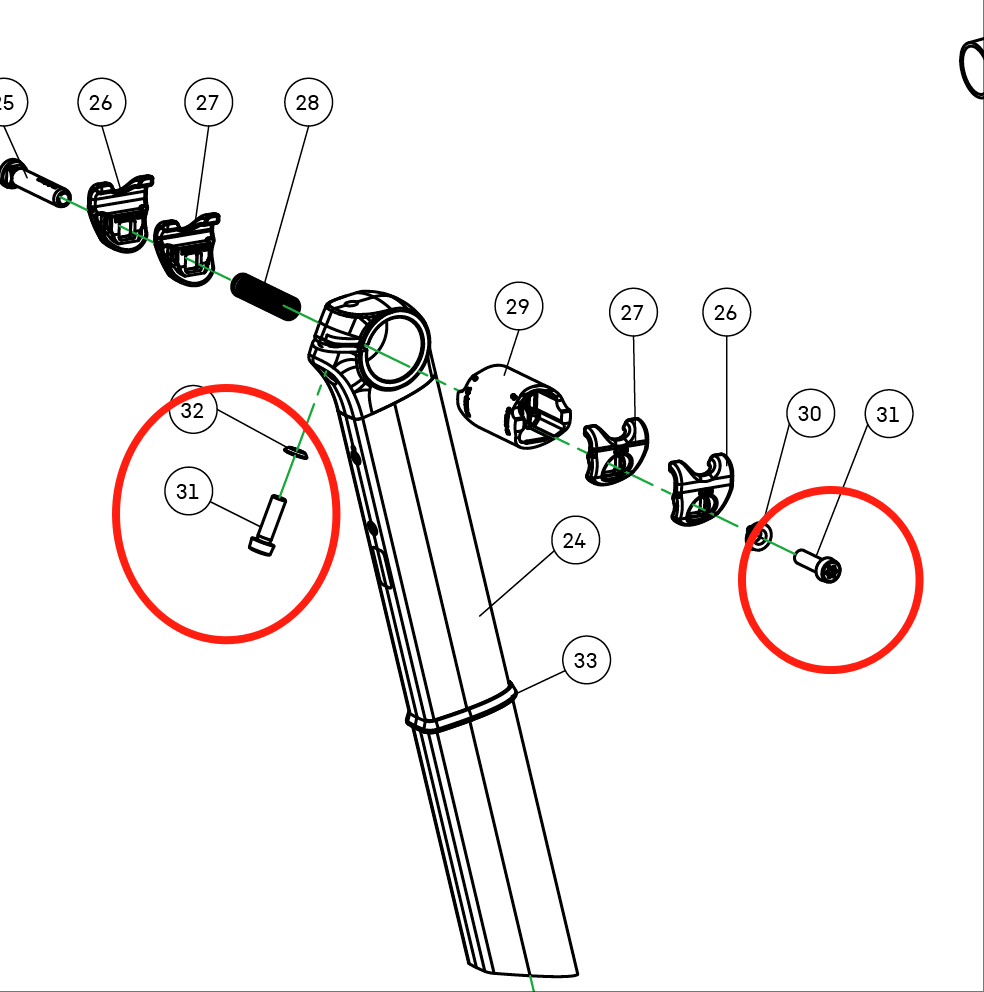 25
26
27
28
29
27
26
30
31
32
31
24
33