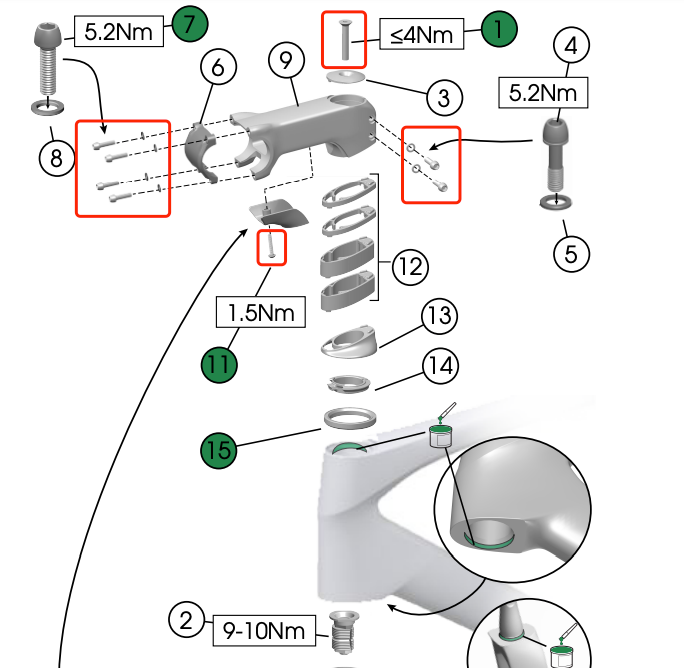 5.2Nm
7
≤4Nm
1
4
5.2Nm
6
9
3
8
5
12
1.5Nm
11
13
14
15
2
9-10Nm