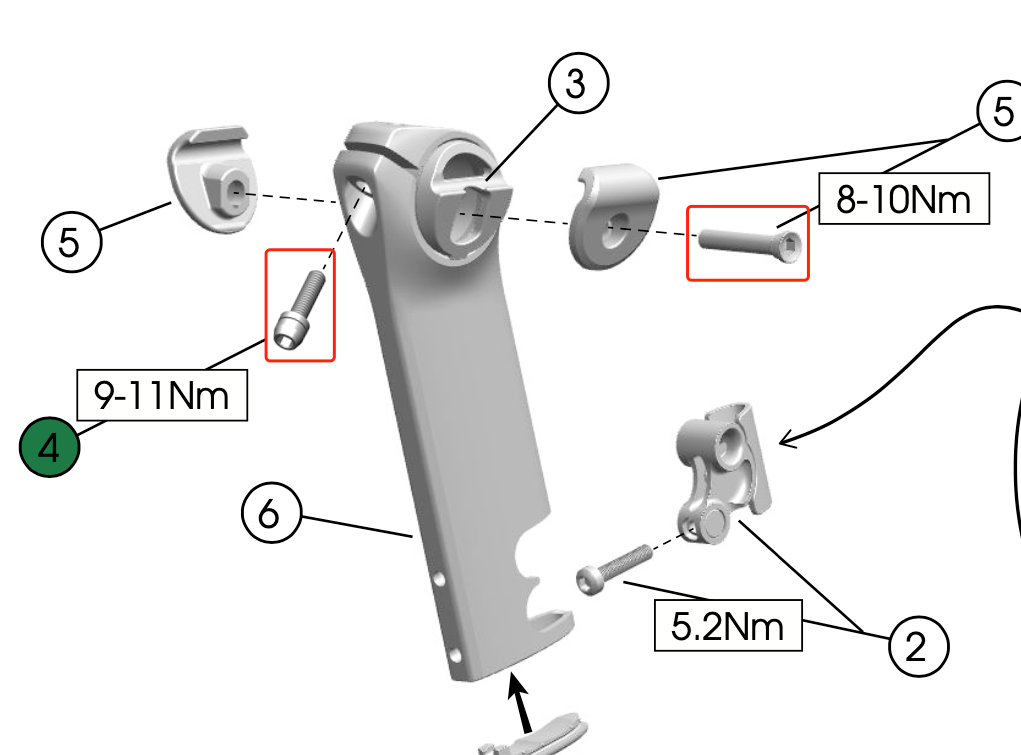 3
5
8-10Nm
5
9-11Nm
4
6
5.2Nm
2