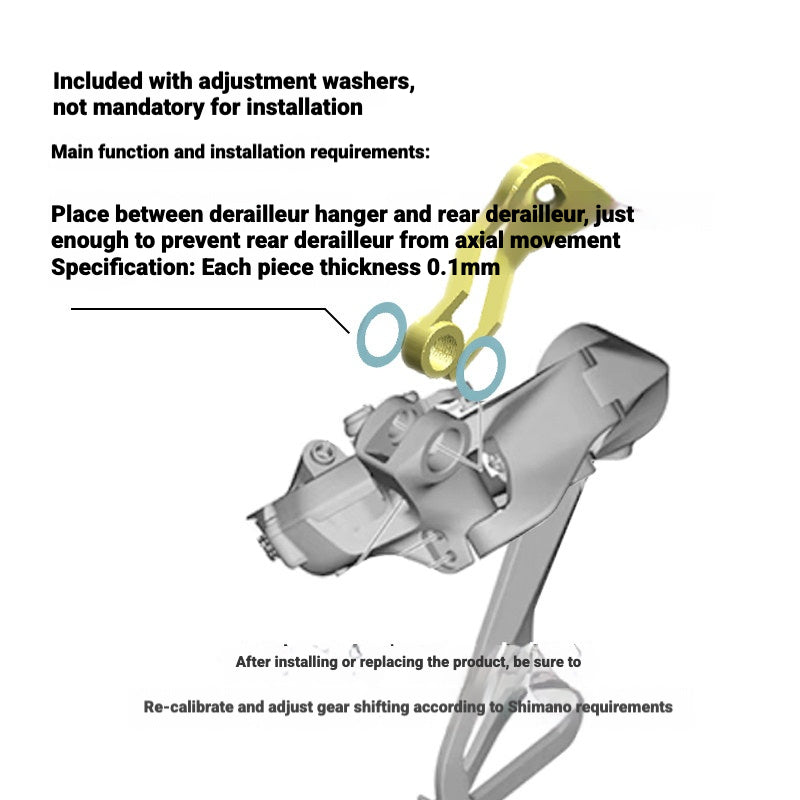 Included with adjustment washers, not mandatory for installation

Main function and installation requirements:

Place between derailleur hanger and rear derailleur, just enough to prevent rear derailleur from axial movement
Specification: Each piece thickness 0.1mm

After installing or replacing the product, be sure to

Re-calibrate and adjust gear shifting according to Shimano requirements