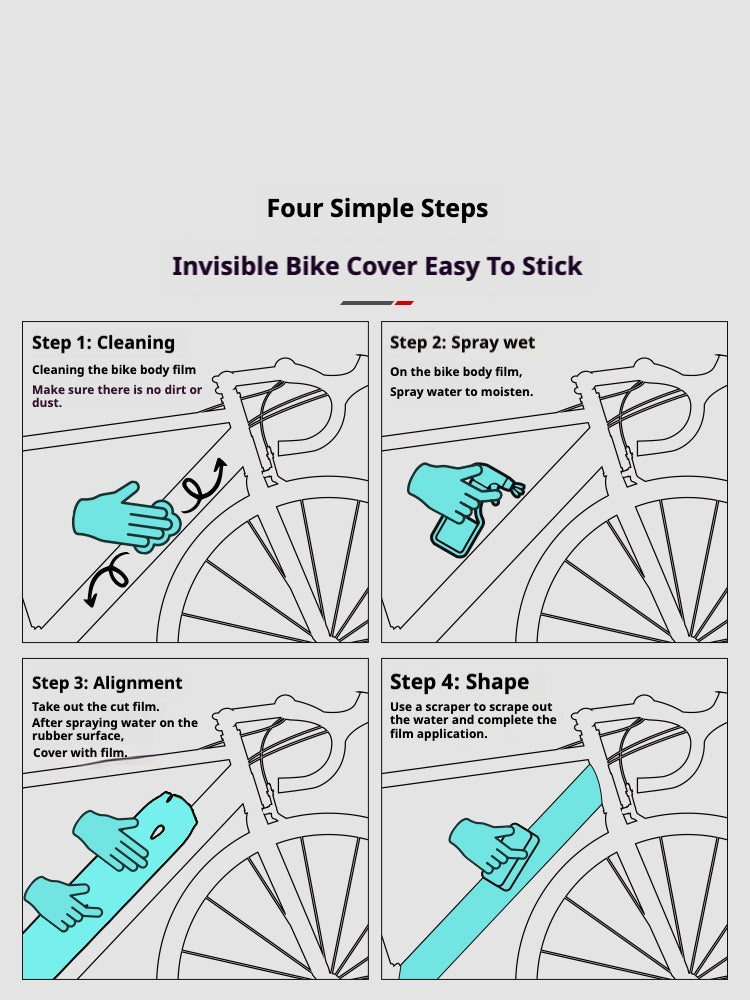 Four Simple Steps

Invisible Bike Cover Easy To Stick

Step 1: Cleaning

Cleaning the bike body film

Make sure there is no dirt or dust.

Step 2: Spray wet

On the bike body film,

Spray water to moisten.

Step 3: Alignment

Take out the cut film.

After spraying water on the rubber surface,

Cover with film.

Step 4: Shape

Use a scraper to scrape out the water and complete the film application.