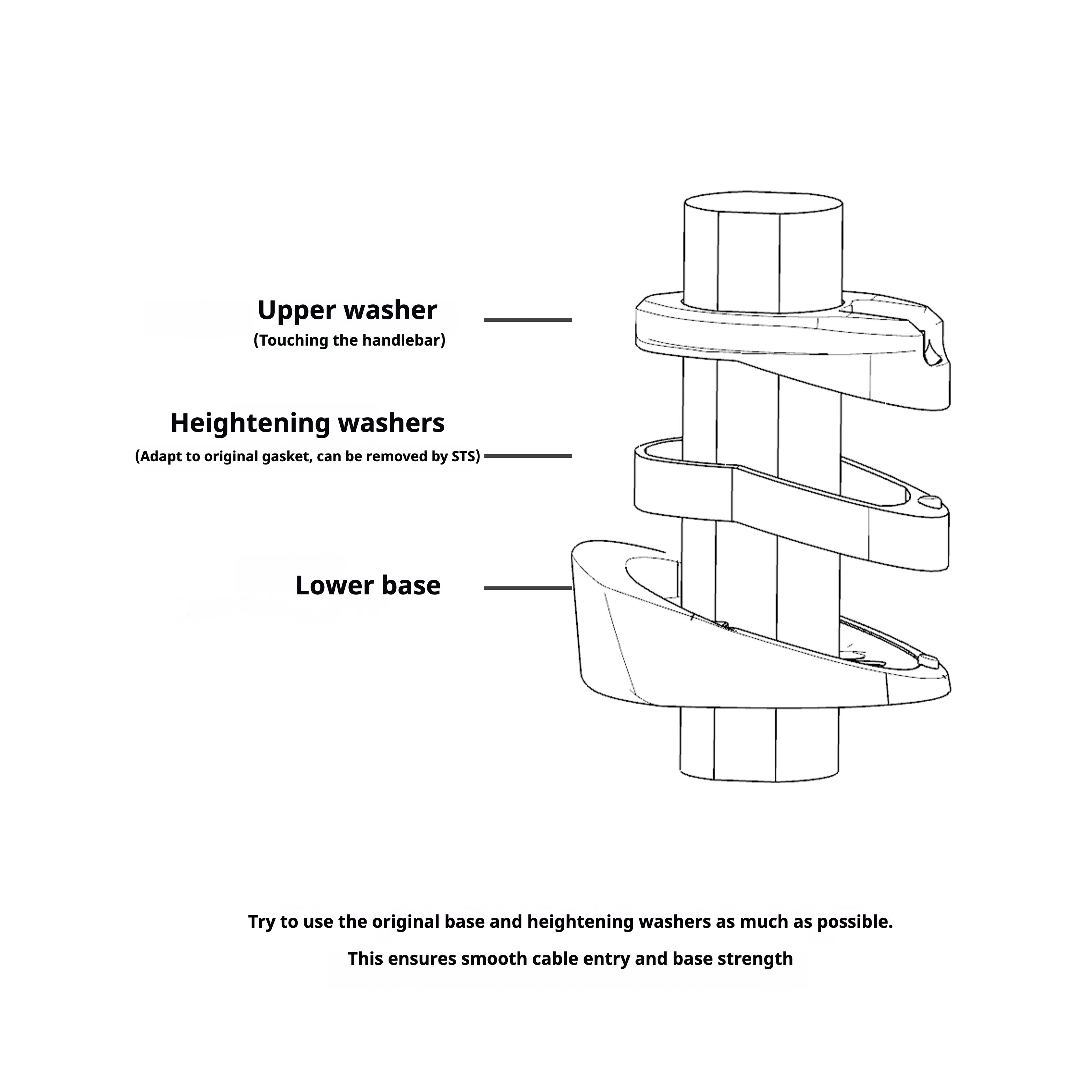 Upper washer
(Touching the handlebar)

Heightening washers
(Adapt to original gasket, can be removed by STS)

Lower base

Try to use the original base and heightening washers as much as possible.

This ensures smooth cable entry and base strength